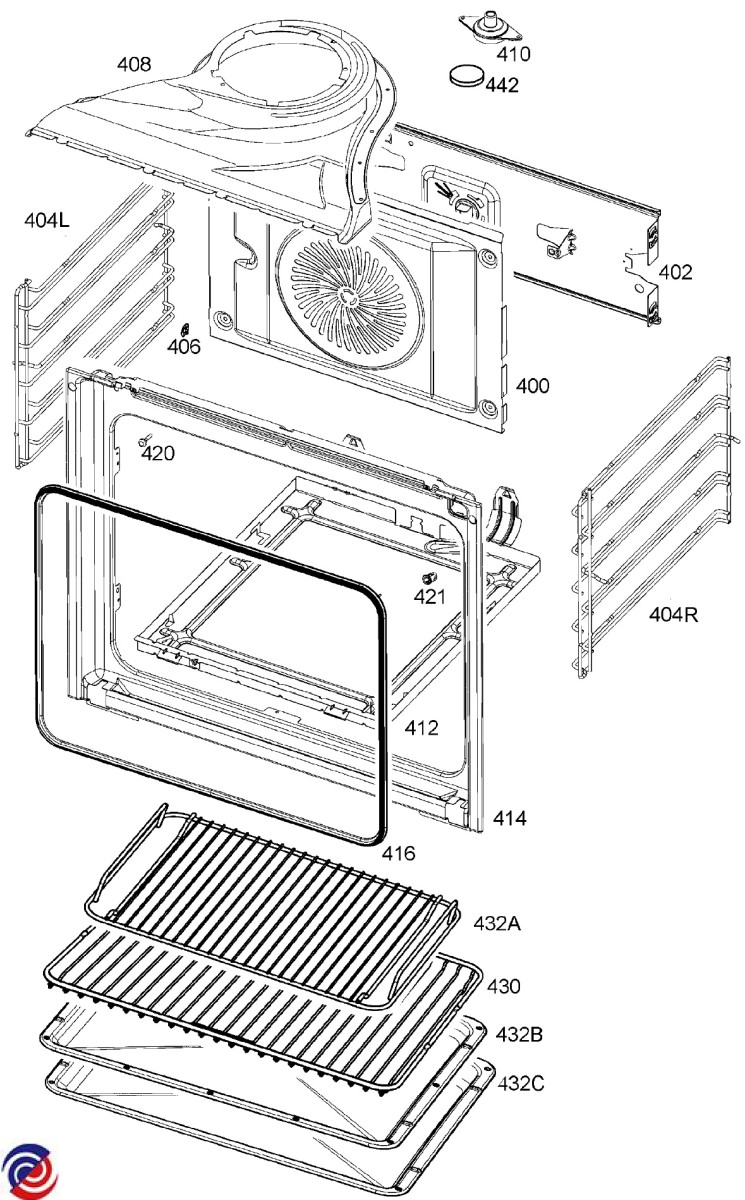 408
410
442
404L
402
406
400
420
421
404R
412
414
416
432A
430
432B
432C